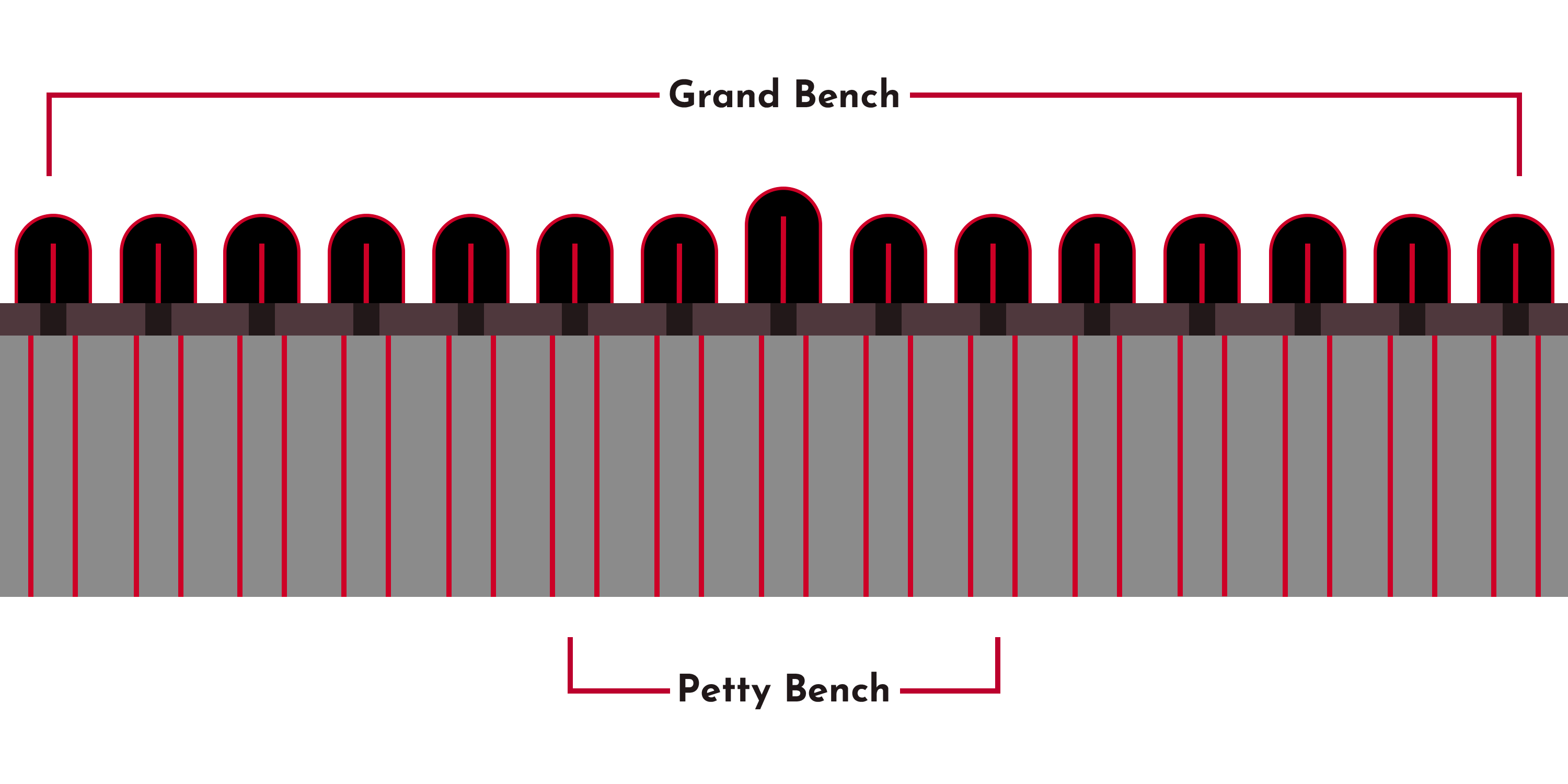 Grand Bench

Petty Bench